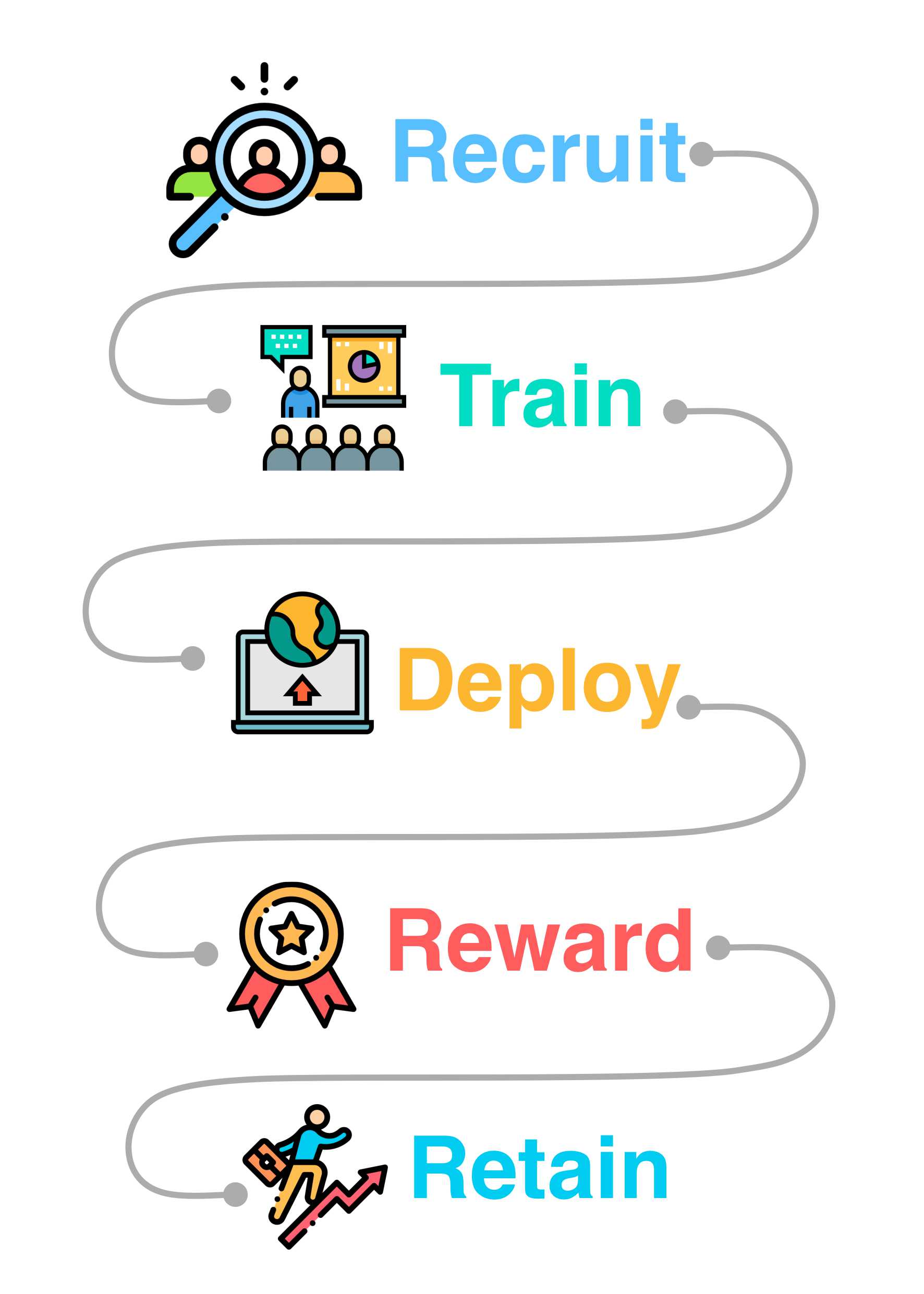 Recruit

Train

Deploy

Reward

Retain